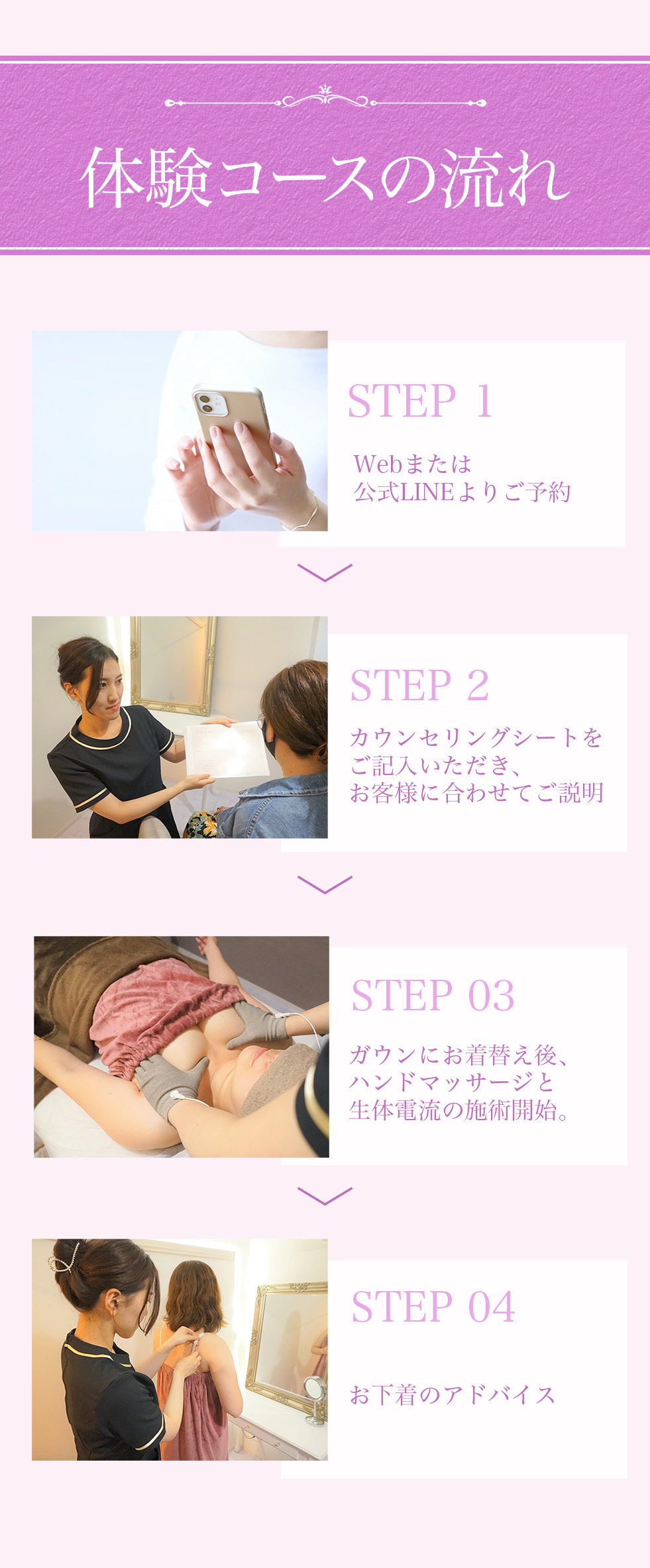 体験コースの流れ

STEP 1

Webまたは
公式LINEよりご予約

STEP 2

カウンセリングシートを
ご記入いただき、
お客様に合わせてご説明

STEP 03

ガウンにお着替え後、
ハンドマッサージと
生体電流の施術開始。

STEP 04

お下着のアドバイス